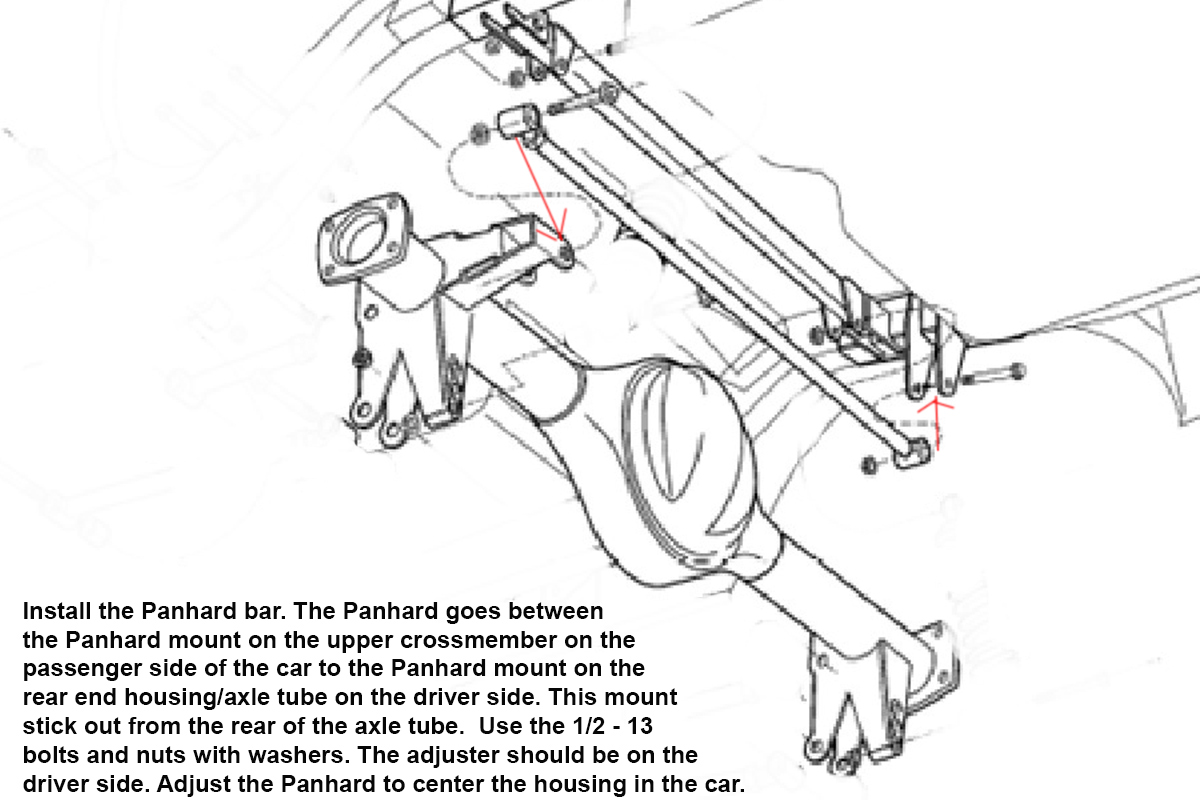 Install the Panhard bar. The Panhard goes between the Panhard mount on the upper crossmember on the passenger side of the car to the Panhard mount on the rear end housing/axle tube on the driver side. This mount stick out from the rear of the axle tube. Use the 1/2 - 13 bolts and nuts with washers. The adjuster should be on the driver side. Adjust the Panhard to center the housing in the car.