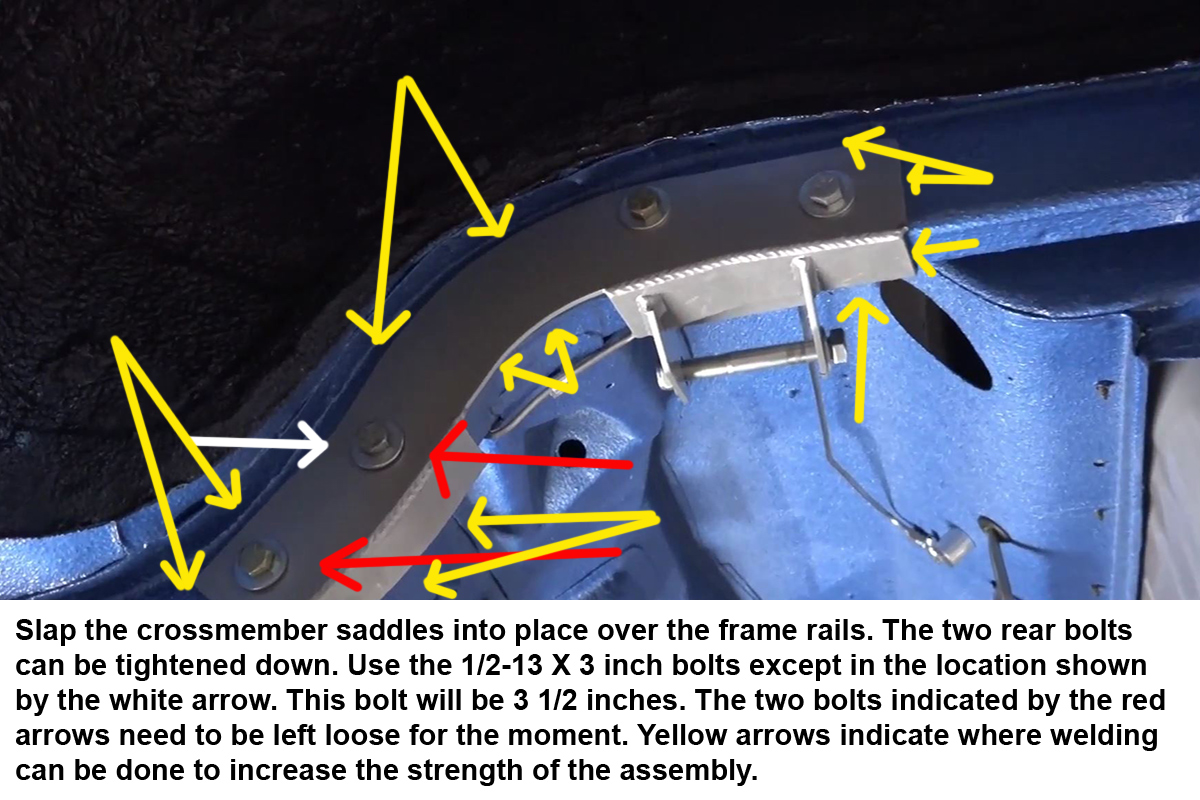 Slap the crossmember saddles into place over the frame rails. The two rear bolts can be tightened down. Use the 1/2-13 X 3 inch bolts except in the location shown by the white arrow. This bolt will be 3 1/2 inches. The two bolts indicated by the red arrows need to be left loose for the moment. Yellow arrows indicate where welding can be done to increase the strength of the assembly.