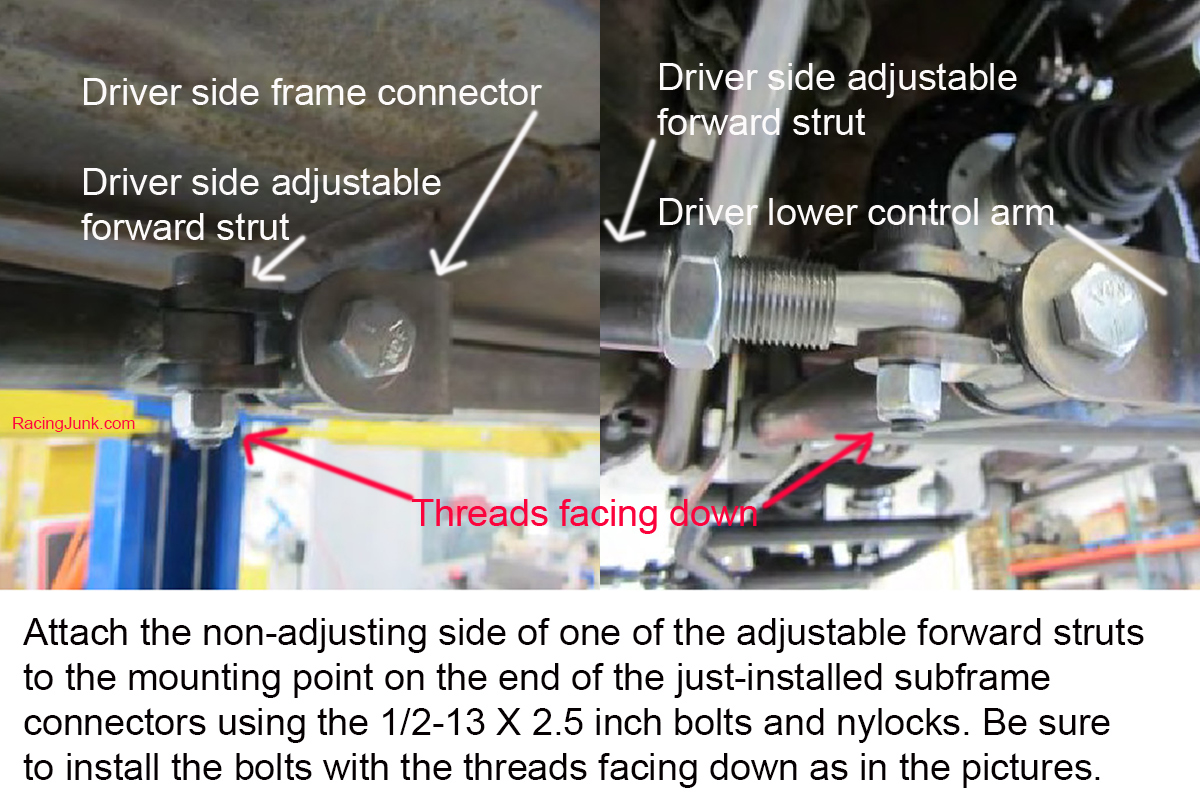 Driver side frame connector

Driver side adjustable forward strut

RacingJunk.com

Driver side adjustable forward strut

Driver lower control arm

Threads facing down

Attach the non-adjusting side of one of the adjustable forward struts to the mounting point on the end of the just-installed subframe connectors using the 1/2-13 X 2.5 inch bolts and nylocks. Be sure to install the bolts with the threads facing down as in the pictures.