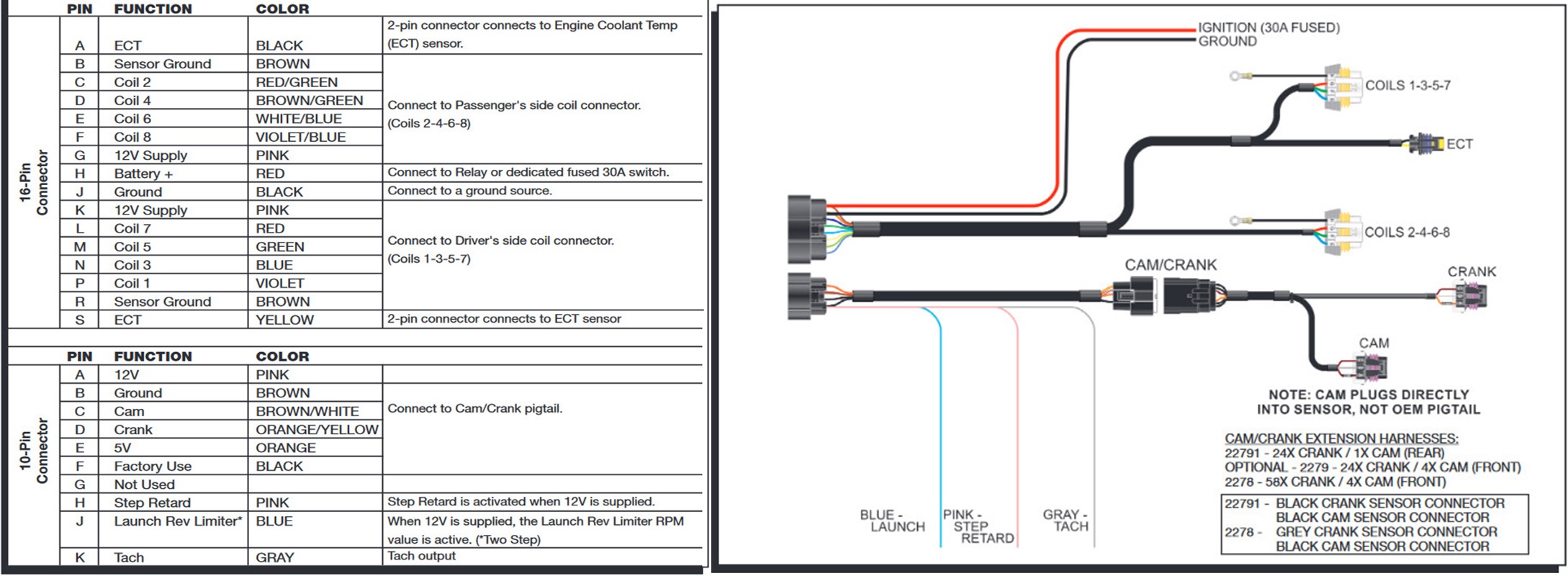 | | PIN | FUNCTION | COLOR | |
|---|---|---|---|---|
| 16-Pin Connector | A | ECT | BLACK | 2-pin connector connects to Engine Coolant Temp (ECT) sensor. |
| | B | Sensor Ground | BROWN | Connect to Passenger's side coil connector. (Coils 2-4-6-8) |
| | C | Coil 2 | RED/GREEN | |
| | D | Coil 4 | BROWN/GREEN | |
| | E | Coil 6 | WHITE/BLUE | |
| | F | Coil 8 | VIOLET/BLUE | |
| | G | 12V Supply | PINK | |
| | H | Battery + | RED | Connect to Relay or dedicated fused 30A switch. |
| | J | Ground | BLACK | Connect to a ground source. |
| | K | 12V Supply | PINK | Connect to Driver's side coil connector. (Coils 1-3-5-7) |
| | L | Coil 7 | RED | |
| | M | Coil 5 | GREEN | |
| | N | Coil 3 | BLUE | |
| | P | Coil 1 | VIOLET | |
| | R | Sensor Ground | BROWN | |
| | S | ECT | YELLOW | 2-pin connector connects to ECT sensor |

| | PIN | FUNCTION | COLOR | |
|---|---|---|---|---|
| 10-Pin Connector | A | 12V | PINK | Connect to Cam/Crank pigtail. |
| | B | Ground | BROWN | |
| | C | Cam | BROWN/WHITE | |
| | D | Crank | ORANGE/YELLOW | |
| | E | 5V | ORANGE | |
| | F | Factory Use | BLACK | |
| | G | Not Used | | |
| | H | Step Retard | PINK | Step Retard is activated when 12V is supplied. |
| | J | Launch Rev Limiter* | BLUE | When 12V is supplied, the Launch Rev Limiter RPM value is active. (*Two Step) |
| | K | Tach | GRAY | Tach output |

IGNITION (30A FUSED)
GROUND
COILS 1-3-5-7
ECT
COILS 2-4-6-8
CAM/CRANK
CRANK
CAM
NOTE: CAM PLUGS DIRECTLY INTO SENSOR, NOT OEM PIGTAIL

CAM/CRANK EXTENSION HARNESSES:
22791 - 24X CRANK / 1X CAM (REAR)
OPTIONAL - 2279 - 24X CRANK / 4X CAM (FRONT)
2278 - 58X CRANK / 4X CAM (FRONT)

22791 - BLACK CRANK SENSOR CONNECTOR
BLACK CAM SENSOR CONNECTOR
2278 - GREY CRANK SENSOR CONNECTOR
BLACK CAM SENSOR CONNECTOR

BLUE - LAUNCH
PINK - STEP RETARD
GRAY - TACH